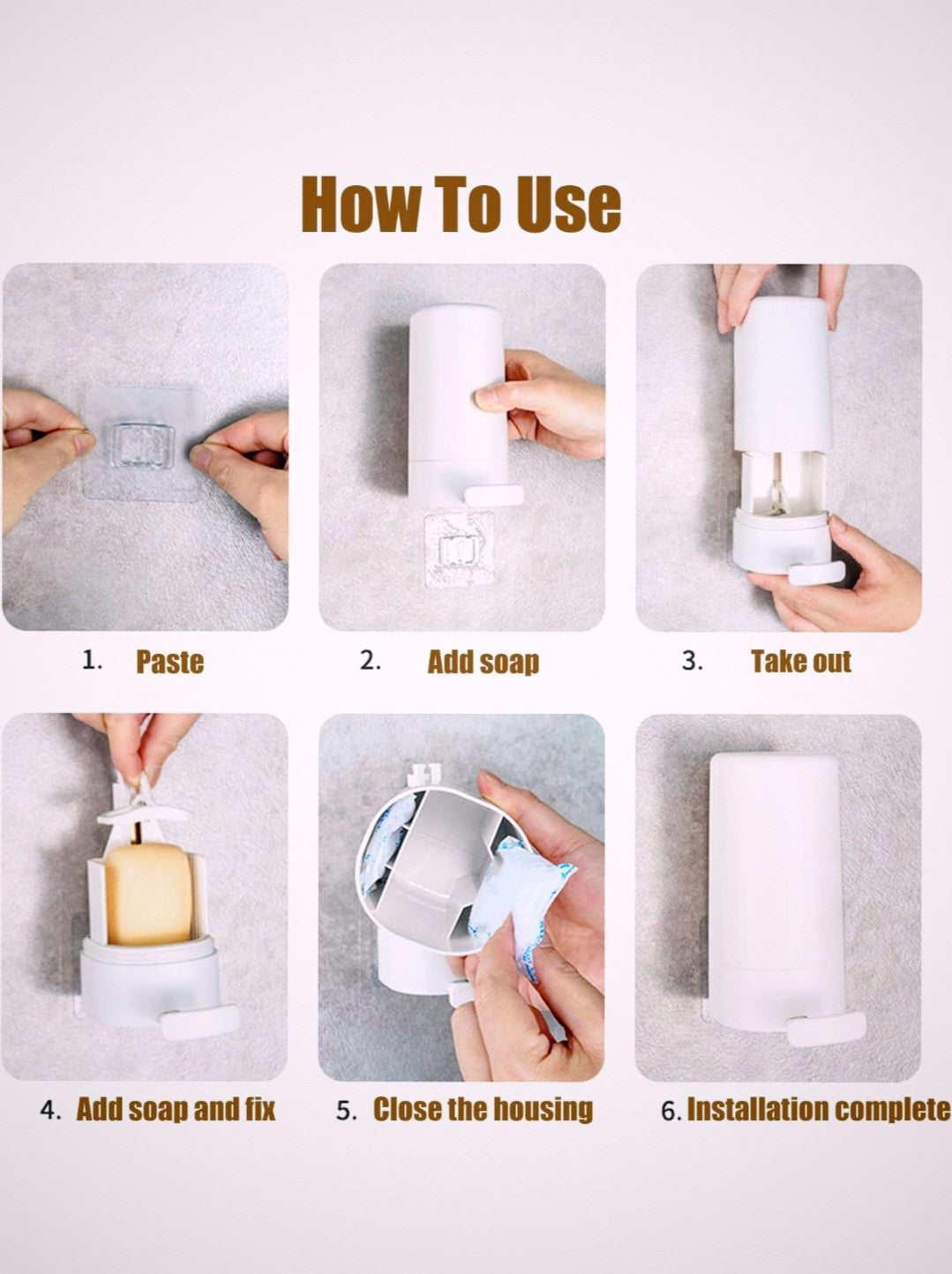 How To Use

1. Paste

2. Add soap

3. Take out

4. Add soap and fix

5. Close the housing

6. Installation complete